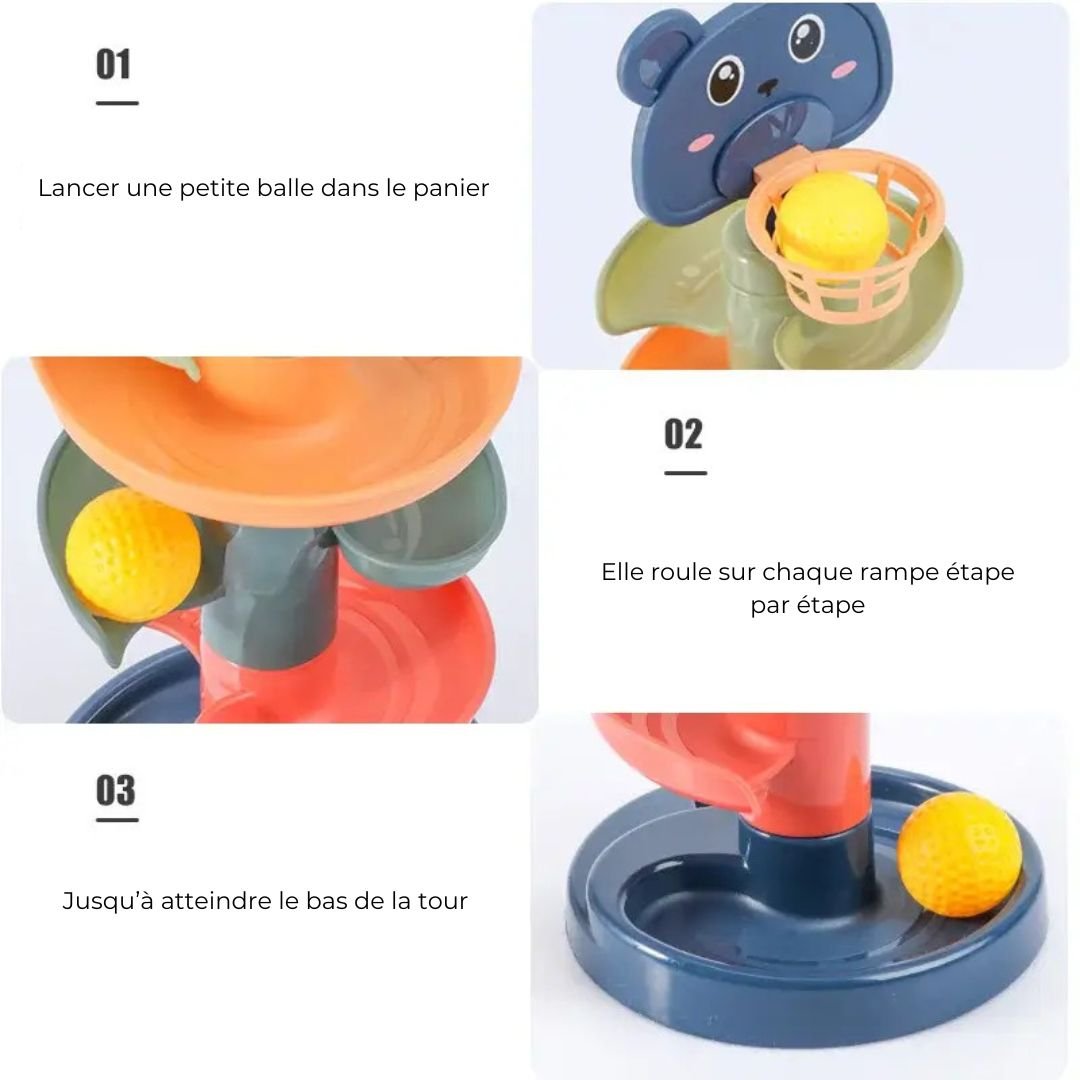 01

Lancer une petite balle dans le panier

02

Elle roule sur chaque rampe étape par étape

03

Jusqu'à atteindre le bas de la tour